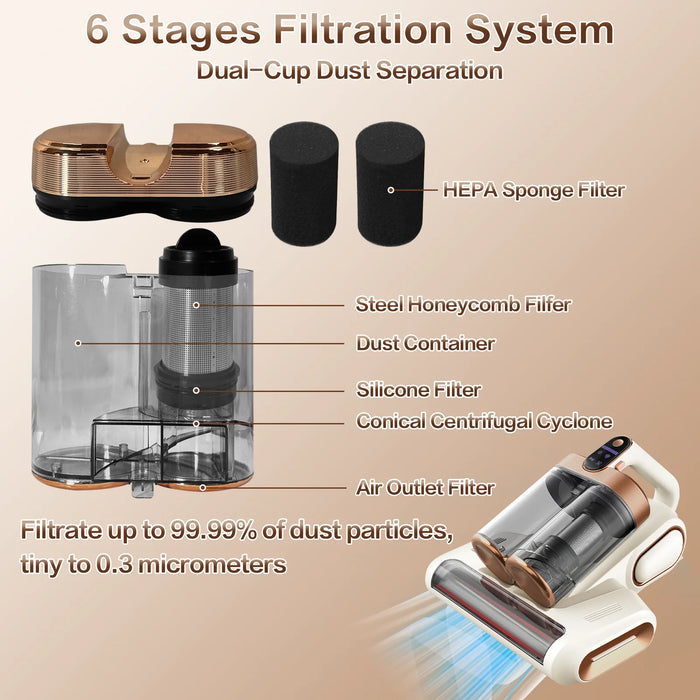 6 Stages Filtration System
Dual-Cup Dust Separation

HEPA Sponge Filter

Steel Honeycomb Filfer

Dust Container

Silicone Filter

Conical Centrifugal Cyclone

Air Outlet Filter

Filtrate up to 99.99% of dust particles, tiny to 0.3 micrometers